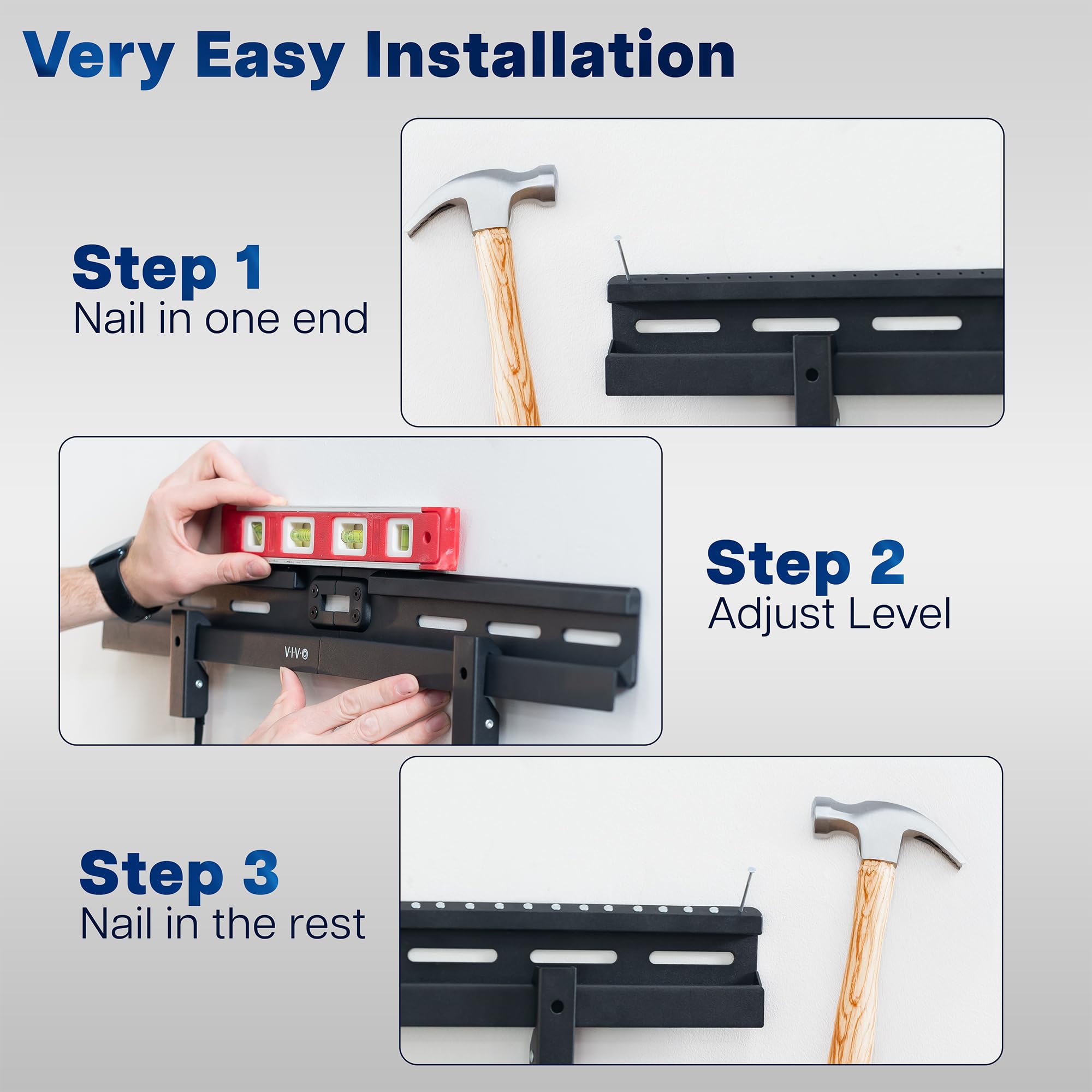 Very Easy Installation

Step 1
Nail in one end

V·I·V·O

Step 2
Adjust Level

Step 3
Nail in the rest