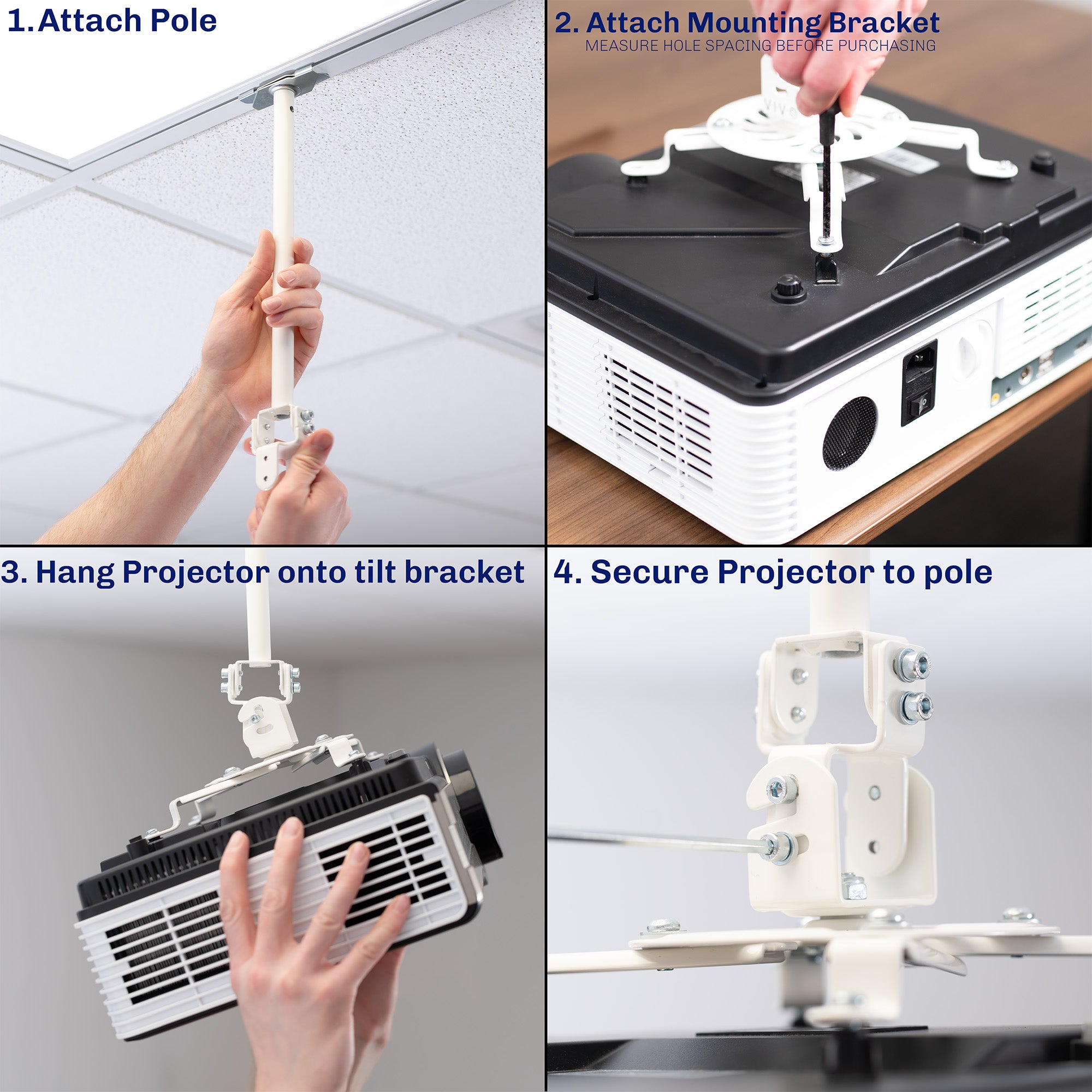 1. Attach Pole

2. Attach Mounting Bracket
MEASURE HOLE SPACING BEFORE PURCHASING

VIVO

3. Hang Projector onto tilt bracket

4. Secure Projector to pole