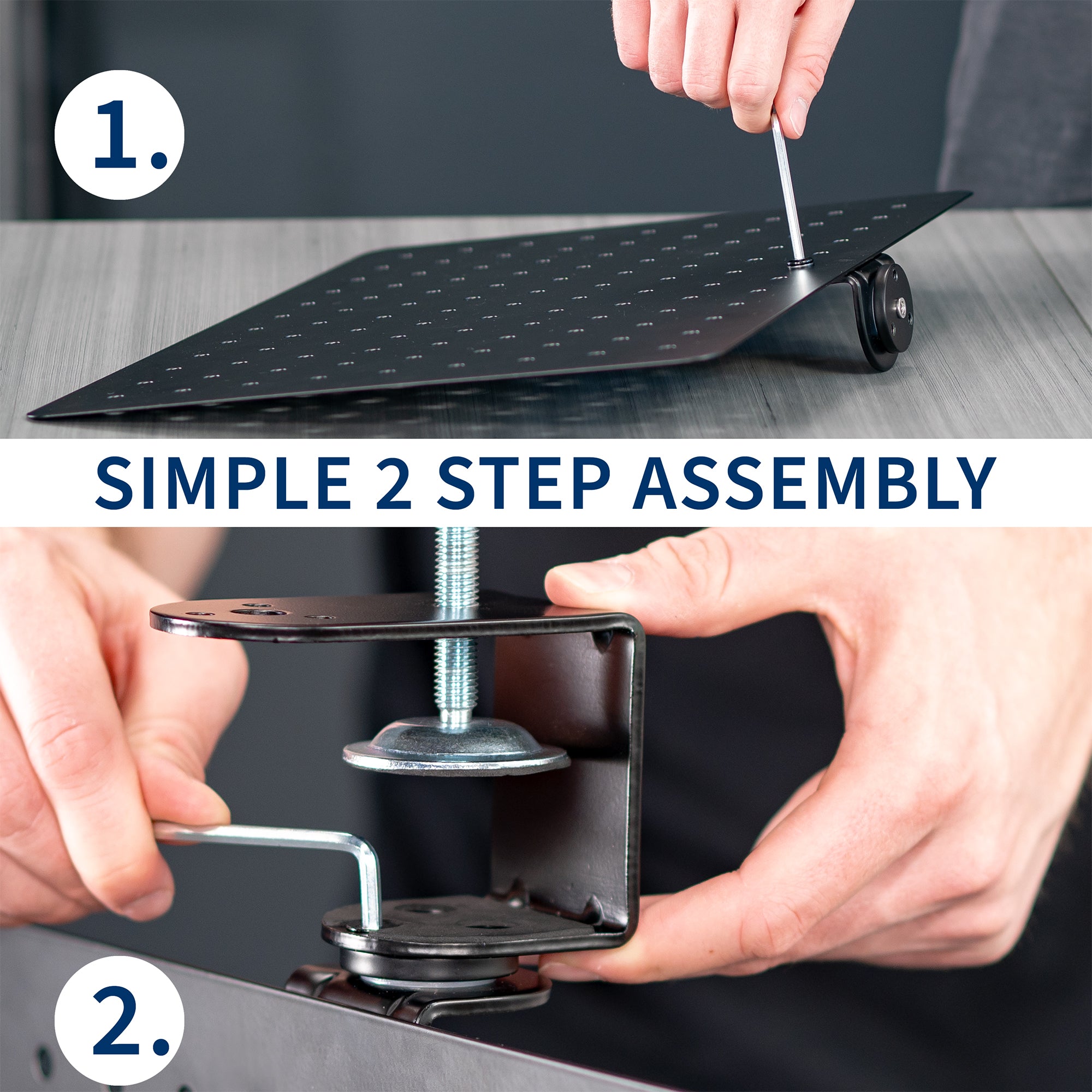 1.

SIMPLE 2 STEP ASSEMBLY

2.