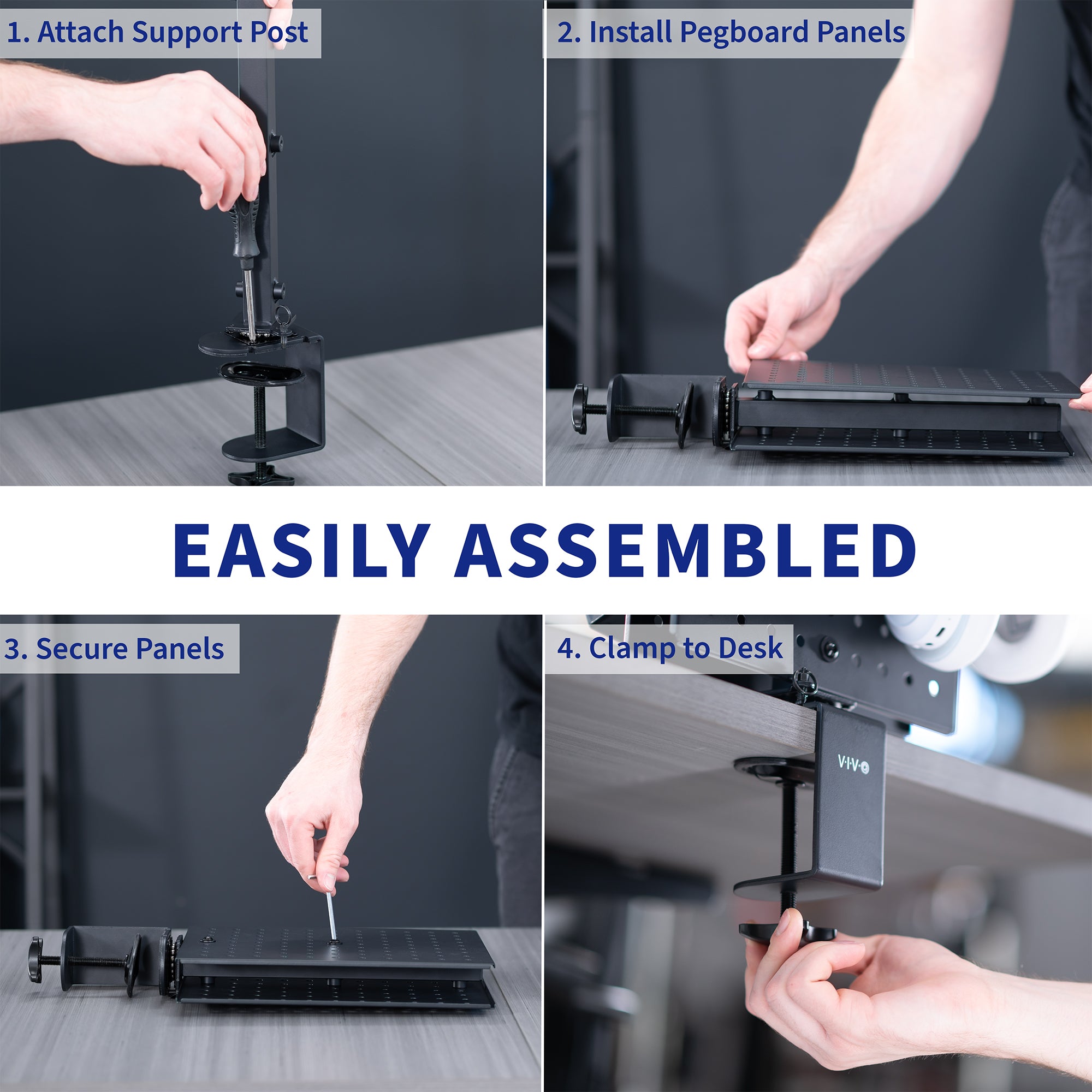 1. Attach Support Post

2. Install Pegboard Panels

EASILY ASSEMBLED

3. Secure Panels

4. Clamp to Desk

V·I·V·O