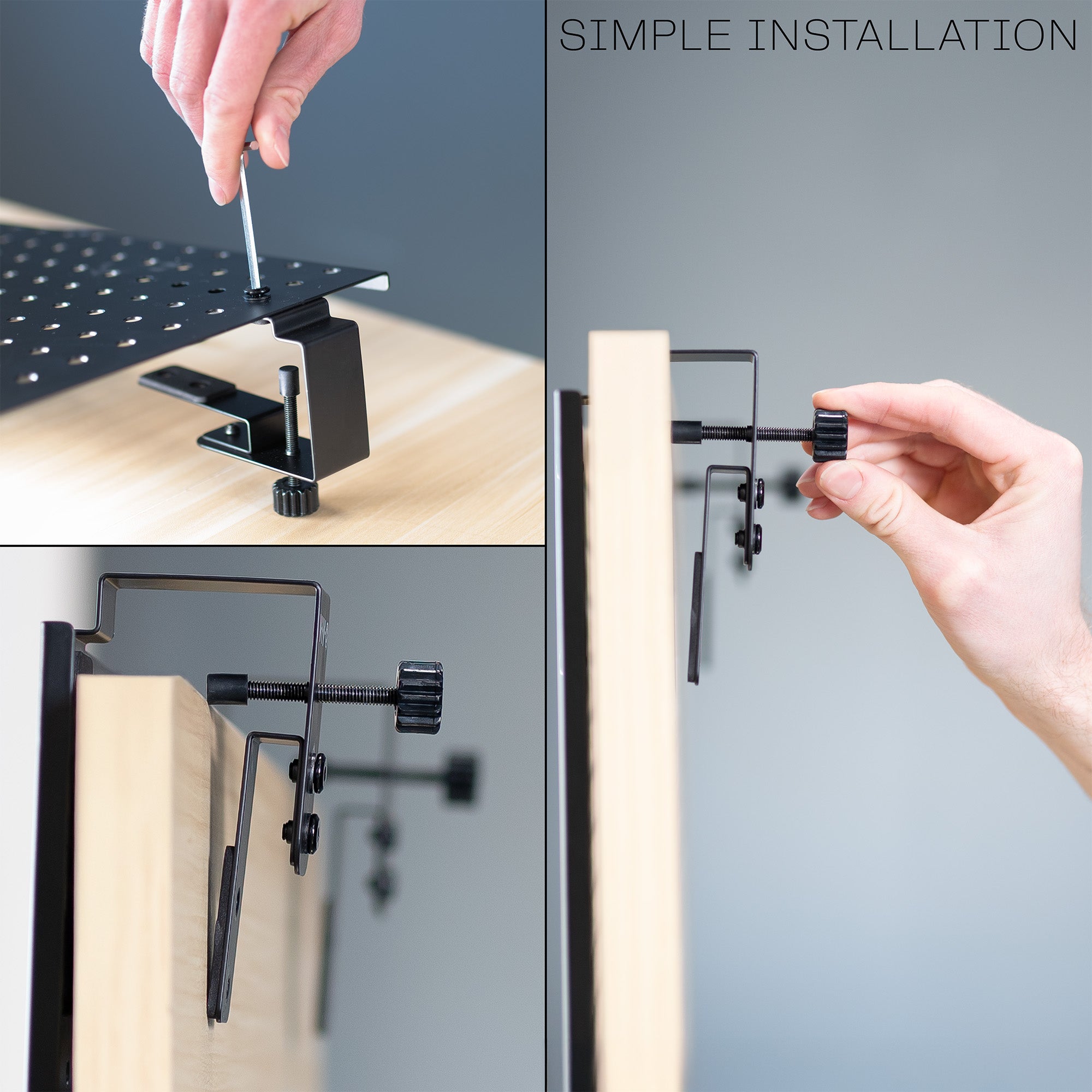 SIMPLE INSTALLATION