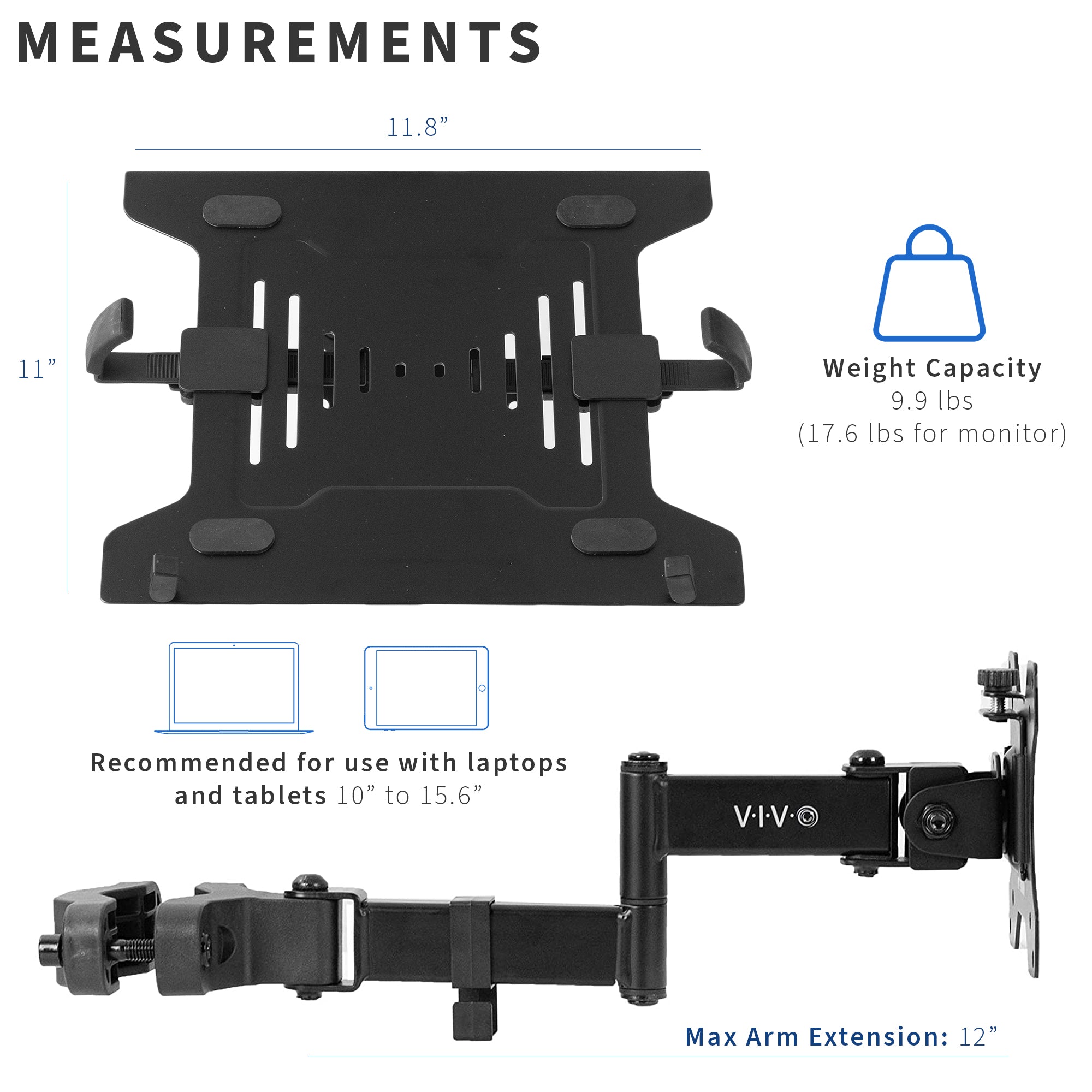 MEASUREMENTS

11.8”

11”

Weight Capacity
9.9 lbs
(17.6 lbs for monitor)

Recommended for use with laptops and tablets 10” to 15.6”

V·I·V·O

Max Arm Extension: 12”