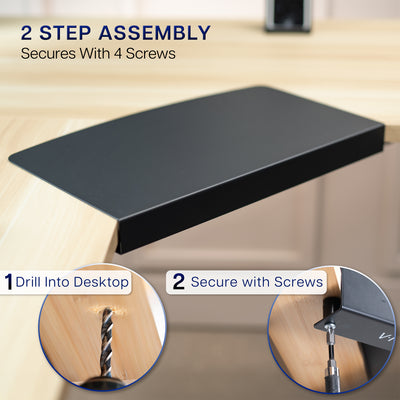 2 STEP ASSEMBLY
Secures With 4 Screws

1 Drill Into Desktop

2 Secure with Screws