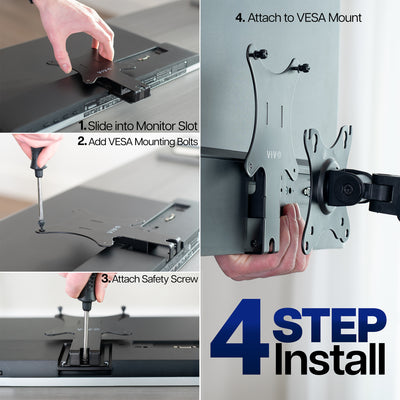 1. Slide into Monitor Slot

2. Add VESA Mounting Bolts

3. Attach Safety Screw

4. Attach to VESA Mount

VIVO

4 STEP Install