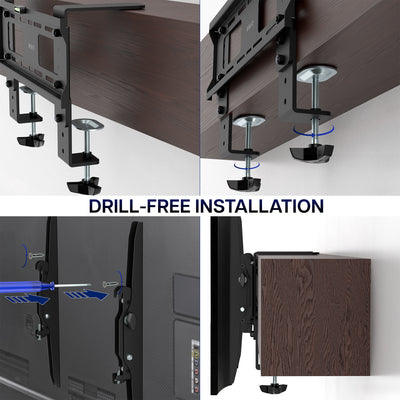 DRILL-FREE INSTALLATION