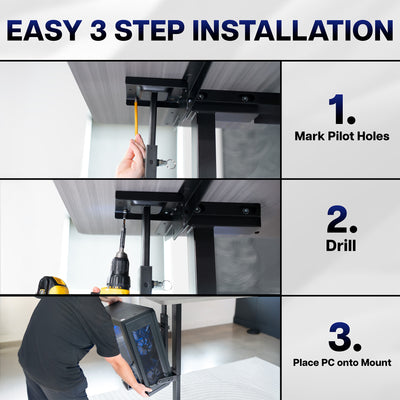 EASY 3 STEP INSTALLATION

1.
Mark Pilot Holes

2.
Drill

3.
Place PC onto Mount