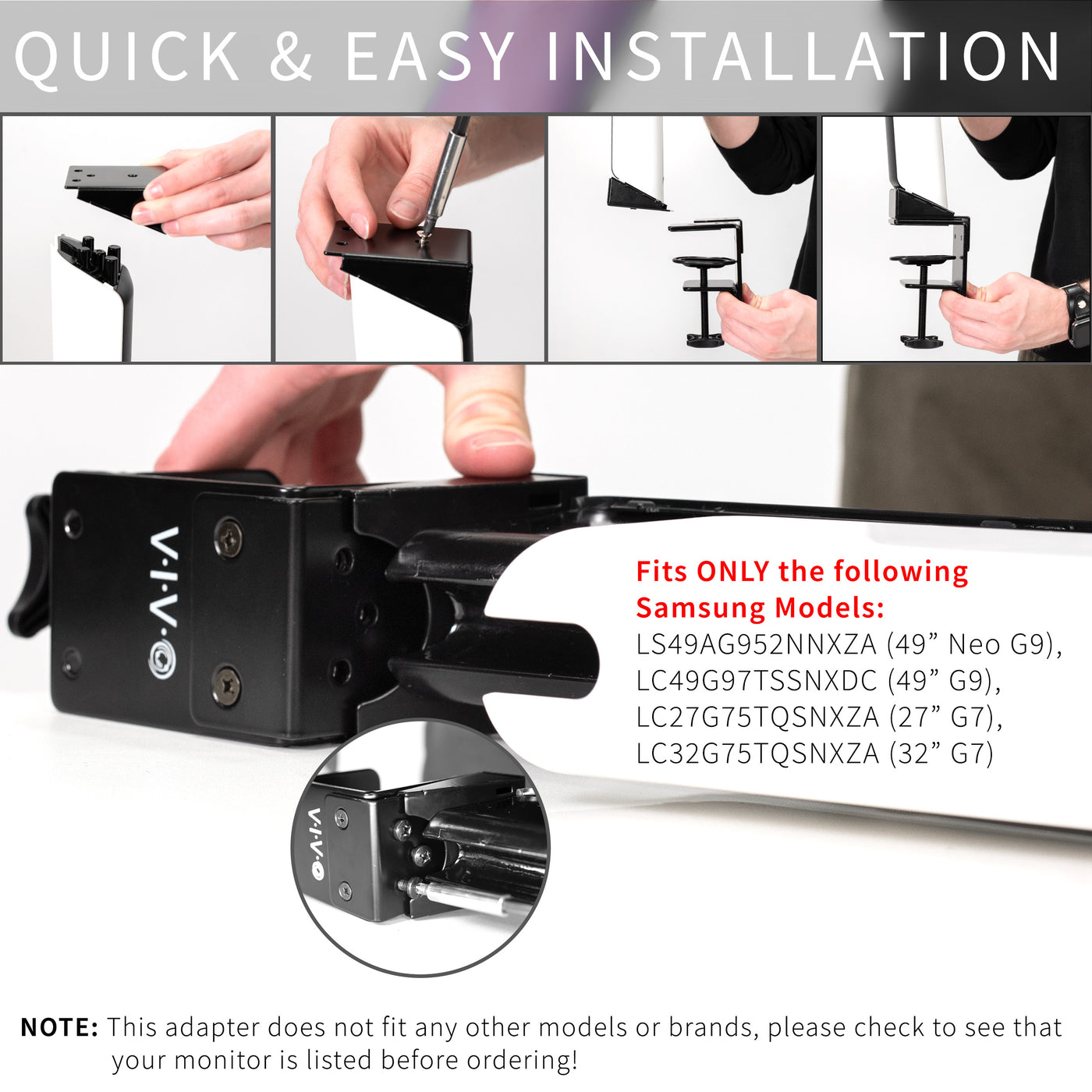 QUICK & EASY INSTALLATION

V·I·V·O

Fits ONLY the following Samsung Models:
LS49AG952NNXZA (49” Neo G9),
LC49G97TSSNXDC (49” G9),
LC27G75TQSNXZA (27” G7),
LC32G75TQSNXZA (32” G7)

V·I·V·O

NOTE: This adapter does not fit any other models or brands, please check to see that your monitor is listed before ordering!