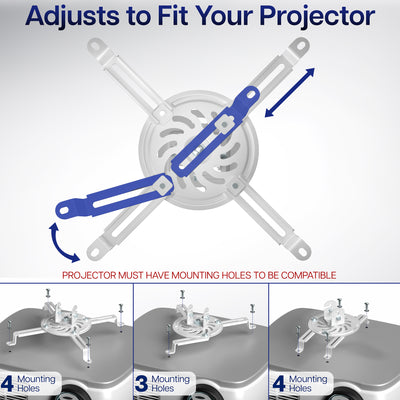 Adjusts to Fit Your Projector

PROJECTOR MUST HAVE MOUNTING HOLES TO BE COMPATIBLE

4 Mounting Holes

3 Mounting Holes

4 Mounting Holes