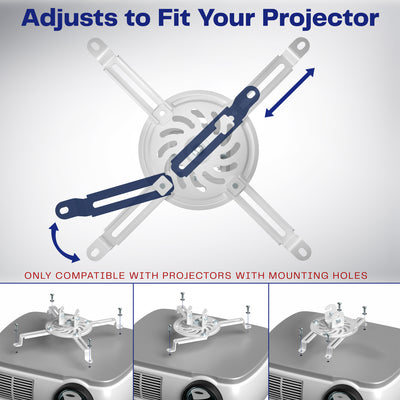 Adjusts to Fit Your Projector

ONLY COMPATIBLE WITH PROJECTORS WITH MOUNTING HOLES