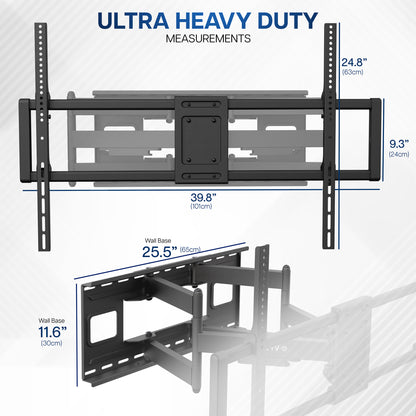 ULTRA HEAVY DUTY
MEASUREMENTS

24.8"
(63cm)

9.3"
(24cm)

39.8"
(101cm)

Wall Base
25.5" (65cm)

Wall Base
11.6"
(30cm)