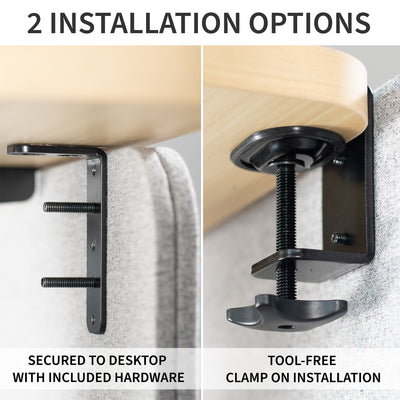 2 INSTALLATION OPTIONS

SECURED TO DESKTOP
WITH INCLUDED HARDWARE

TOOL-FREE
CLAMP ON INSTALLATION