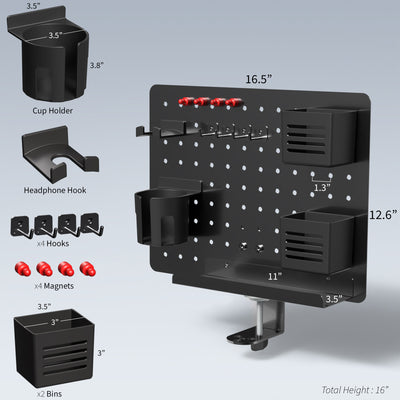 3.5"
3.5"
3.8"
Cup Holder

Headphone Hook

x4 Hooks

x4 Magnets

3.5"
3"
3"
x2 Bins

16.5"
1.3"
12.6"
11"
3.5"

Total Height : 16"