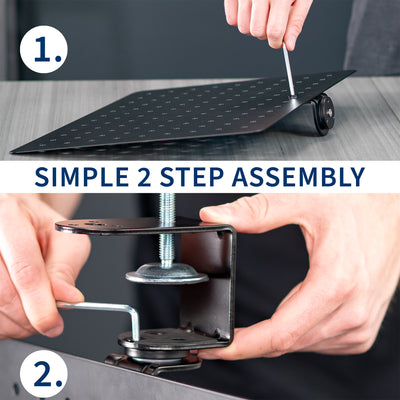 1.

SIMPLE 2 STEP ASSEMBLY

2.