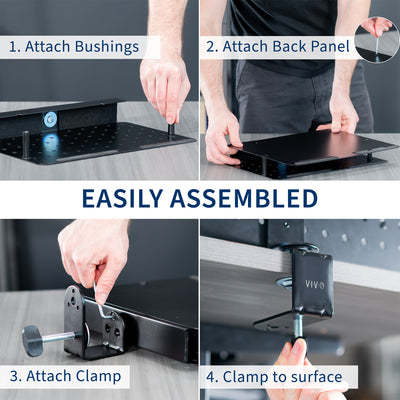 1. Attach Bushings

2. Attach Back Panel

EASILY ASSEMBLED

VIVO

3. Attach Clamp

4. Clamp to surface