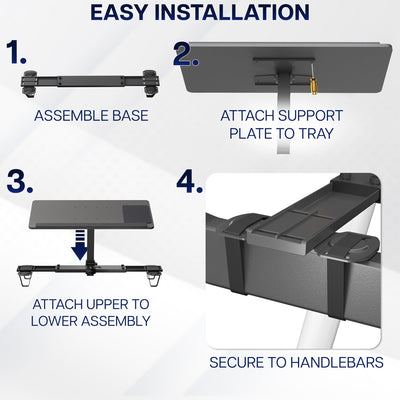 EASY INSTALLATION

1.

ASSEMBLE BASE

2.

ATTACH SUPPORT PLATE TO TRAY

3.

ATTACH UPPER TO LOWER ASSEMBLY

4.

SECURE TO HANDLEBARS