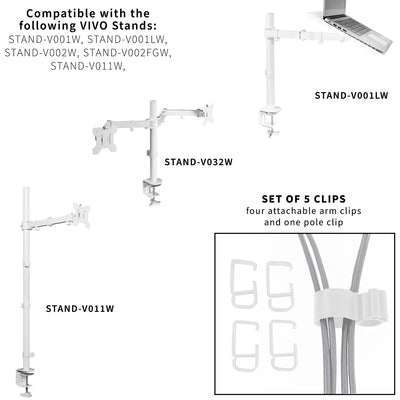 Compatible with the following VIVO Stands:
STAND-V001W, STAND-V001LW, STAND-V002W, STAND-V002FGW, STAND-V011W,

STAND-V001LW

STAND-V032W

STAND-V011W

SET OF 5 CLIPS
four attachable arm clips and one pole clip